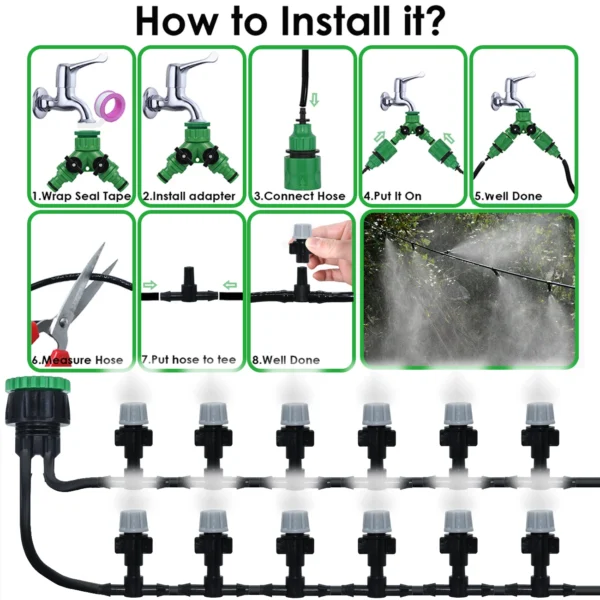 How to Install it?

1.Wrap Seal Tape

2.Install adapter

3.Connect Hose

4.Put It On

5.well Done

6.Measure Hose

7.Put hose to tee

8.Well Done