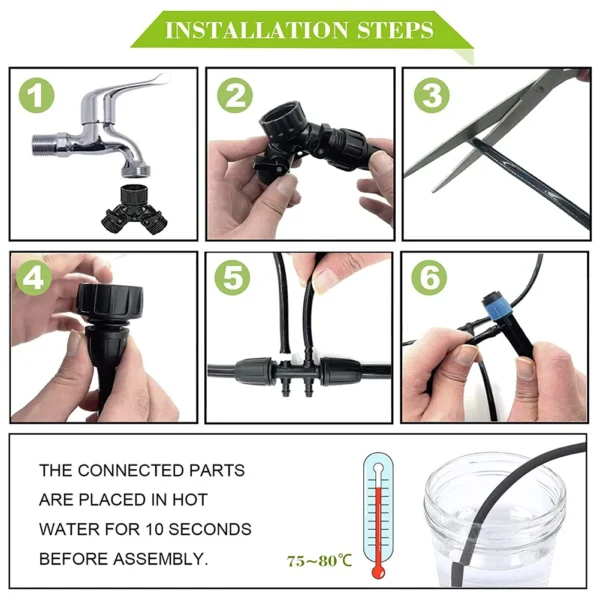 INSTALLATION STEPS

1

2

3

4

5

6

THE CONNECTED PARTS ARE PLACED IN HOT WATER FOR 10 SECONDS BEFORE ASSEMBLY.

75~80℃