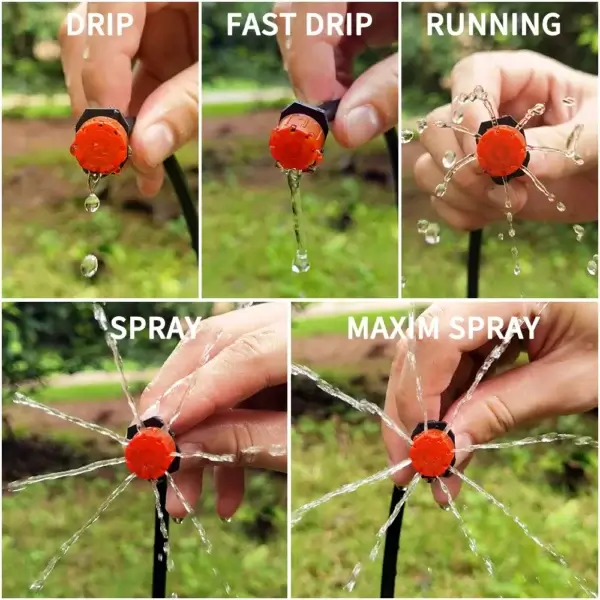 DRIP

FAST DRIP

RUNNING

SPRAY

MAXIM SPRAY