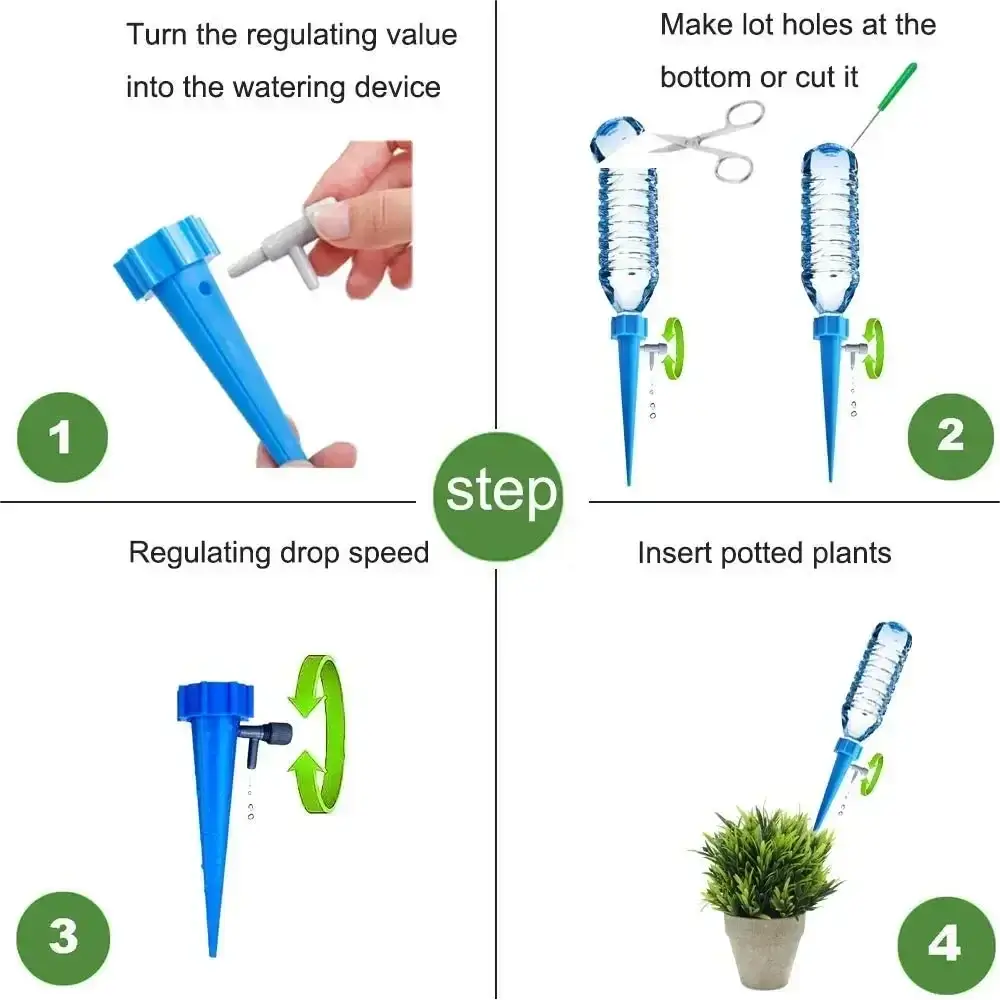 Turn the regulating value into the watering device

1

Make lot holes at the bottom or cut it

2

step

Regulating drop speed

3

Insert potted plants

4