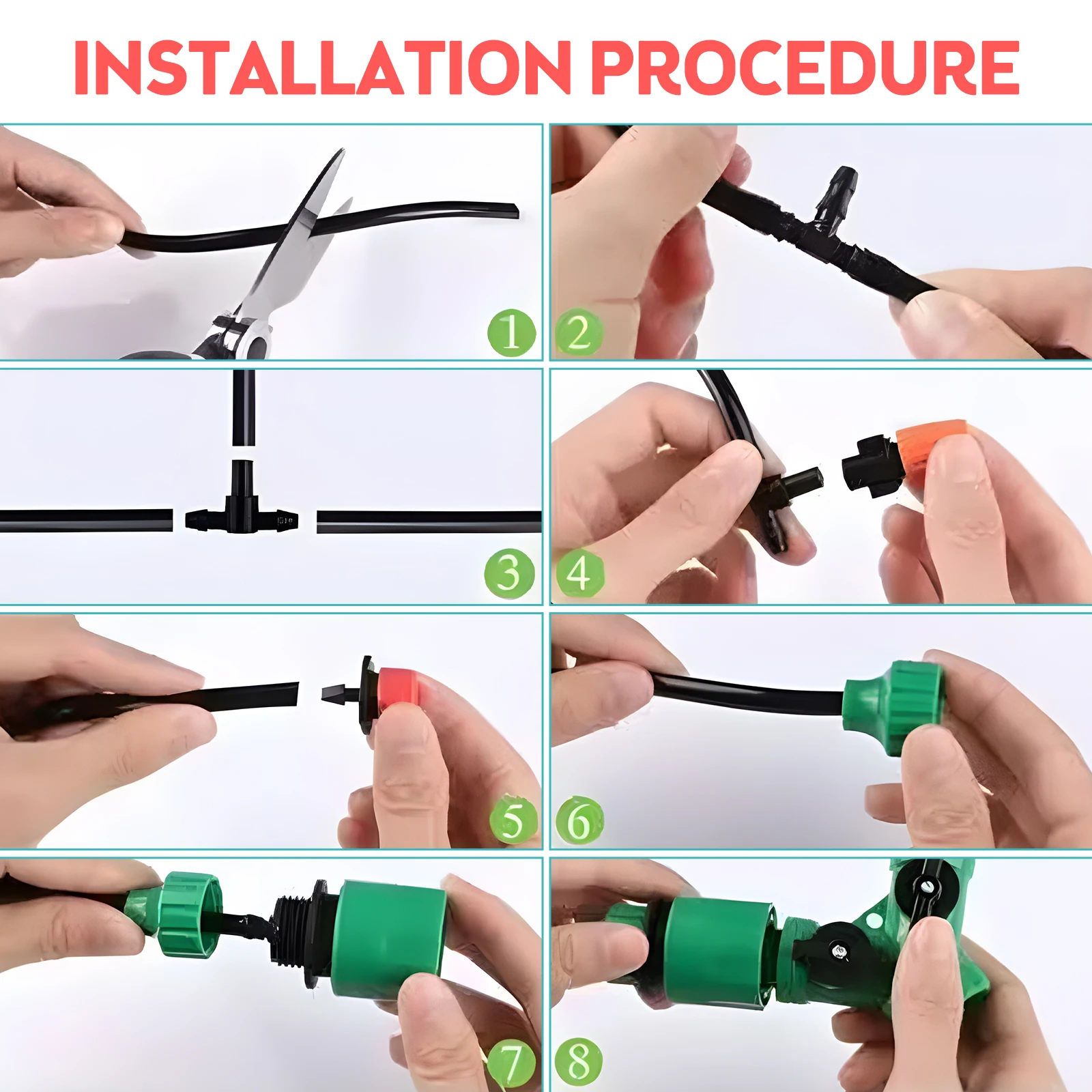 INSTALLATION PROCEDURE

1

2

3

4

5

6

7

8