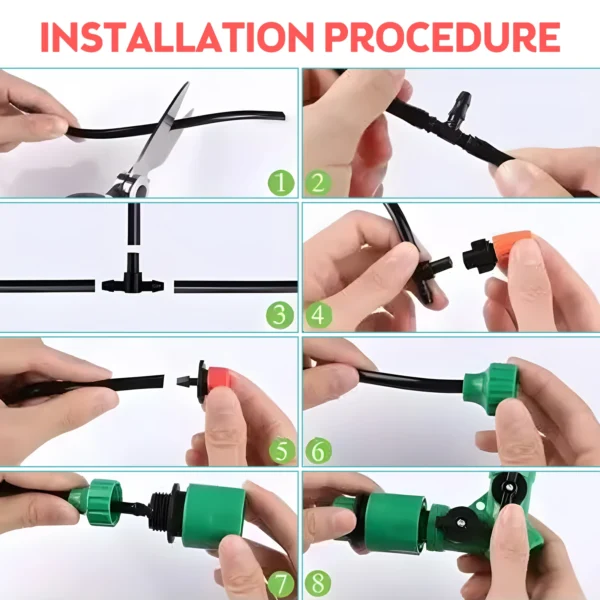 INSTALLATION PROCEDURE

1
2
3
4
5
6
7
8