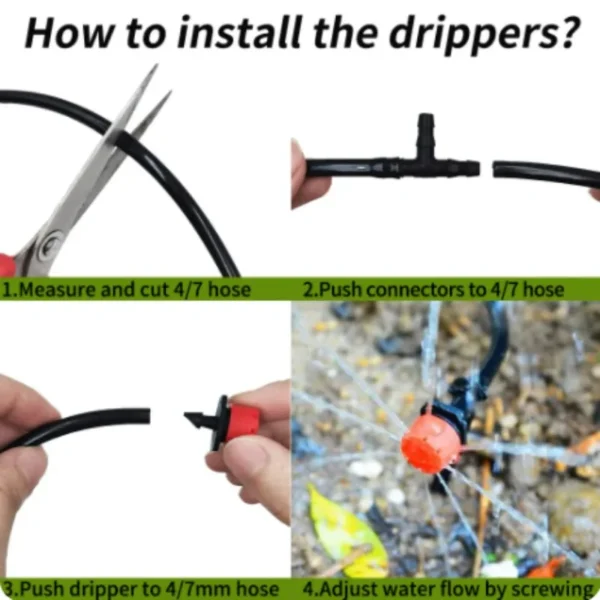 How to install the drippers?

1.Measure and cut 4/7 hose

2.Push connectors to 4/7 hose

3.Push dripper to 4/7mm hose

4.Adjust water flow by screwing